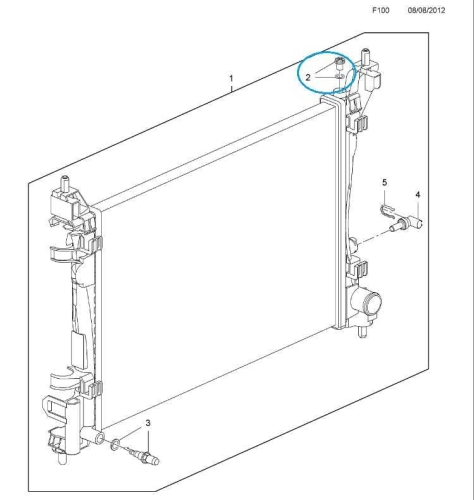 F100 08/08/2012

1

2

5

4

3