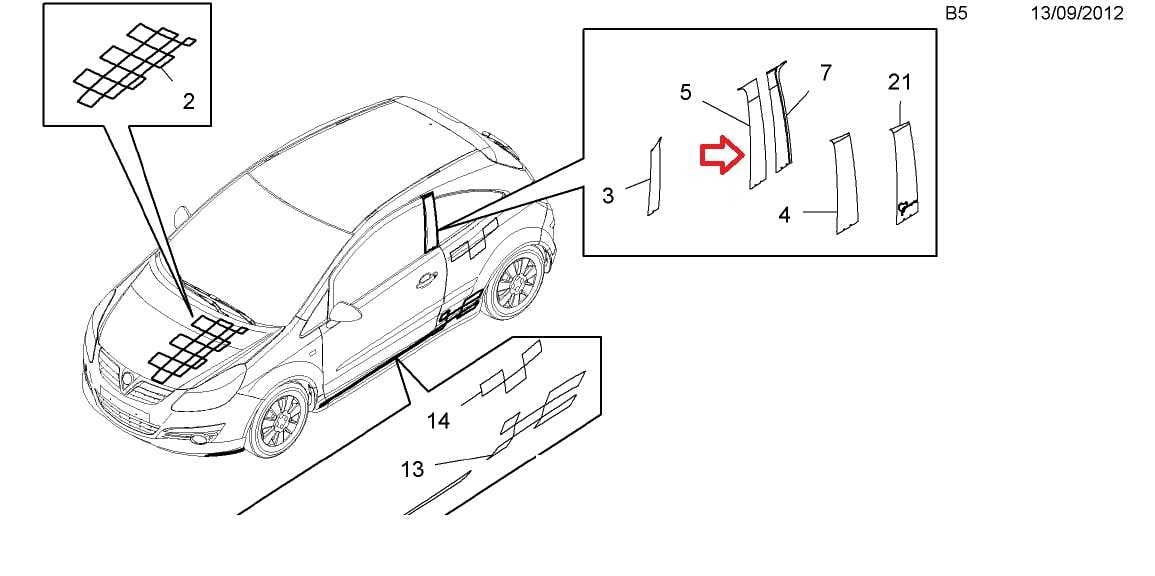 B5 13/09/2012

2

5
7
21
3
4

14
13