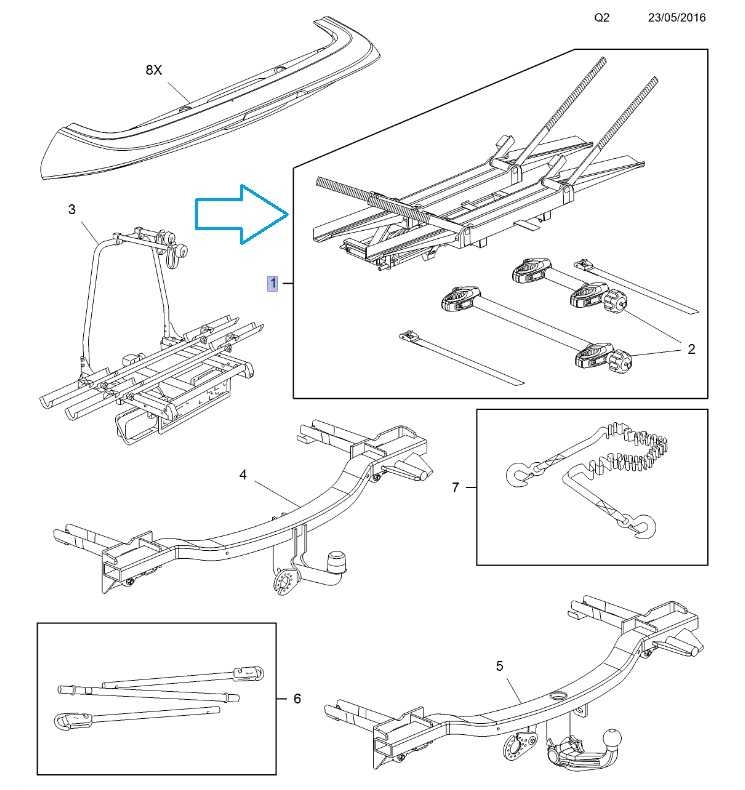 Q2 23/05/2016

8X

3

1

2

4

7

6

5