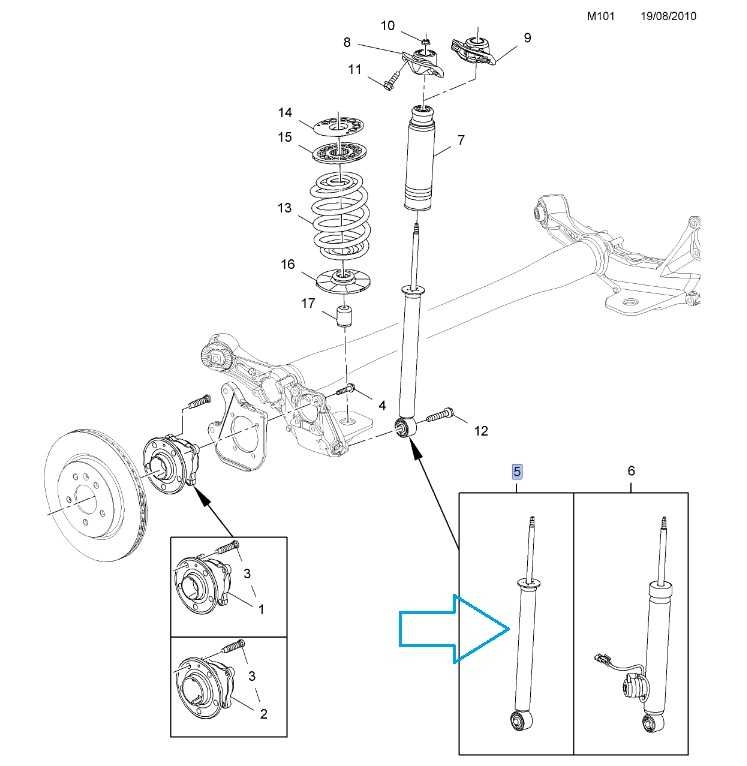 M101 19/08/2010

10
8
9
11
14
15
7
13
16
17
4
12
5
6
3
1
3
2