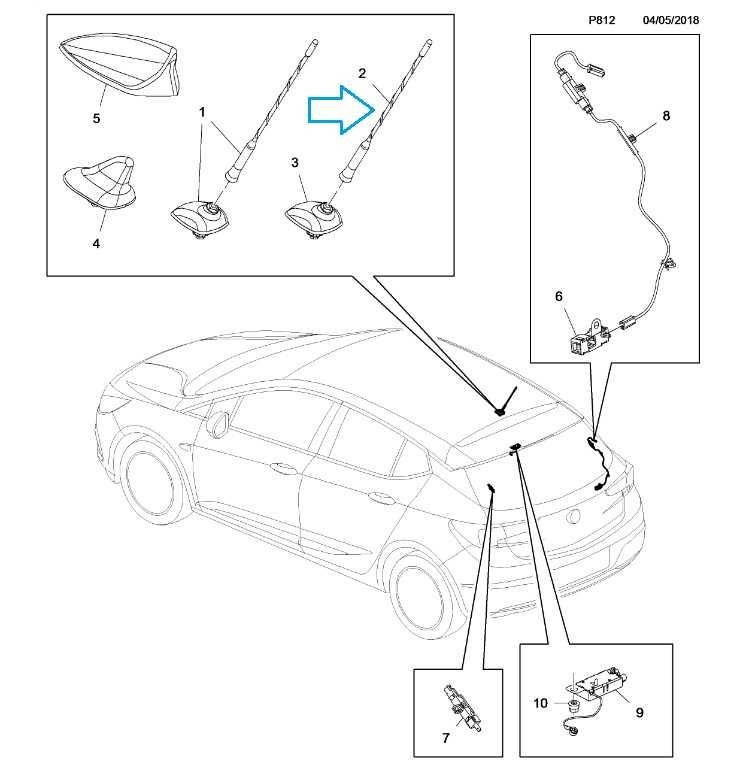 P812 04/05/2018

5

1

2

3

4

8

6

7

10

9