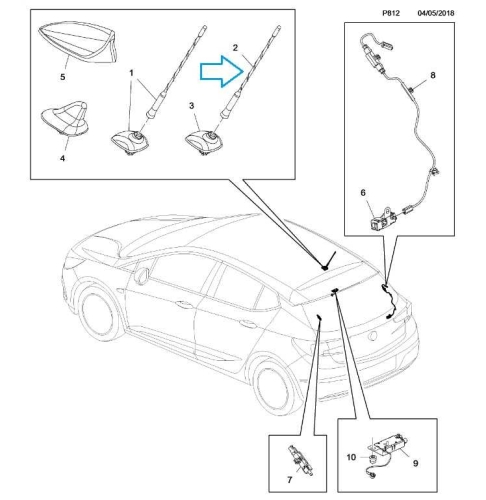 P812 04/05/2018

5
1
2
3
4

8

6

7

10
9