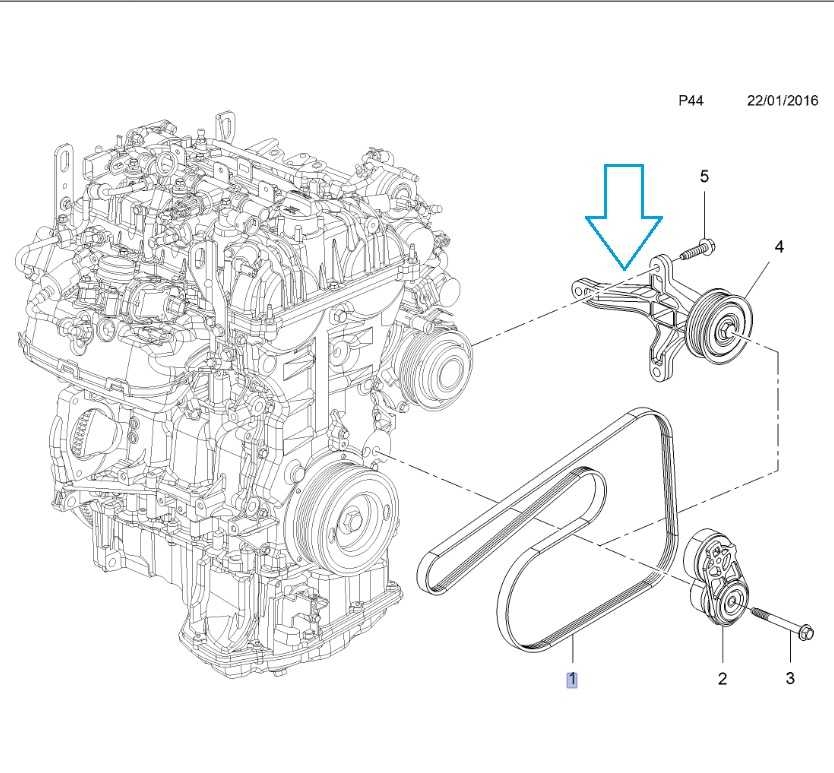 P44 22/01/2016

5

4

1

2

3