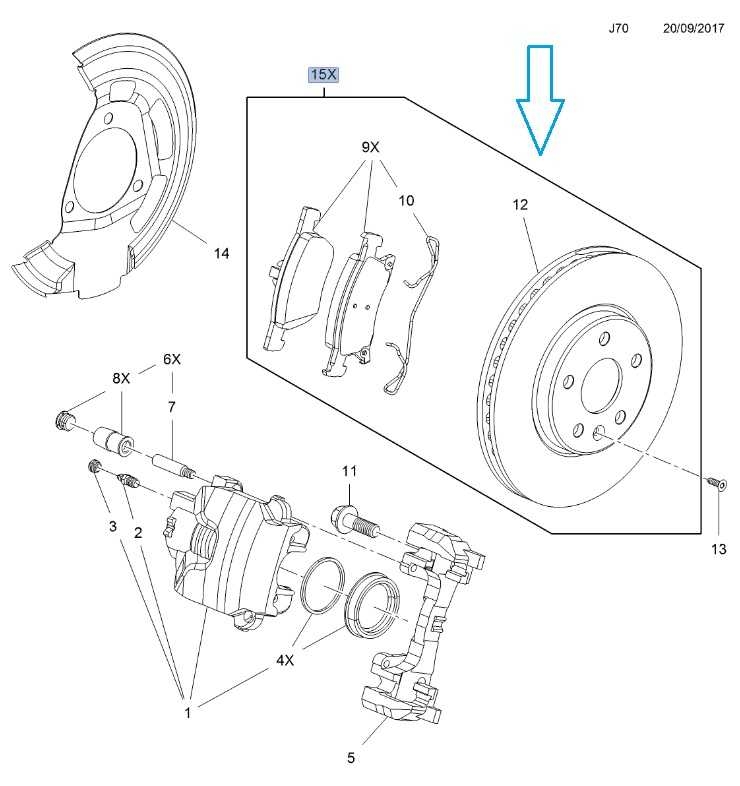 J70 20/09/2017

15X

9X

10

12

14

8X

6X

7

11

3

2

13

4X

1

5