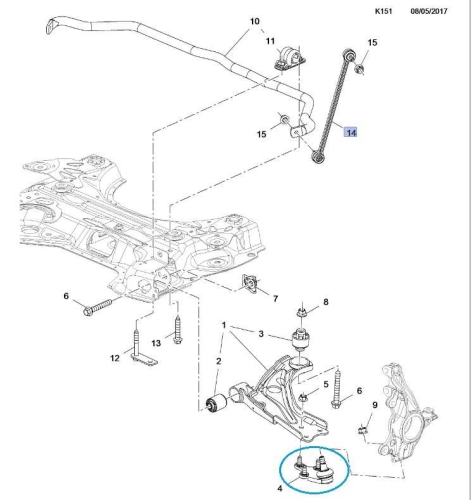 K151 08/05/2017

10
11
15
15
14
6
7
8
1
3
13
12
2
5
6
9
4