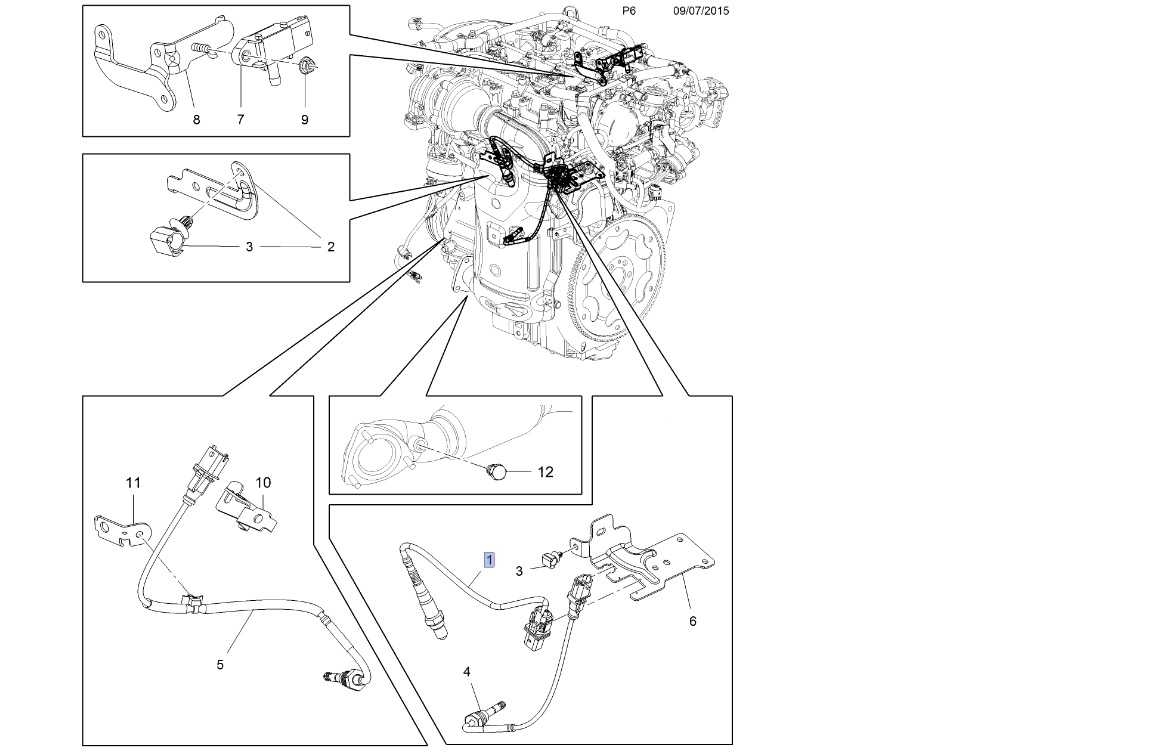 P6 09/07/2015

8 7 9

3 2

11 10

5

12

1

3

6

4