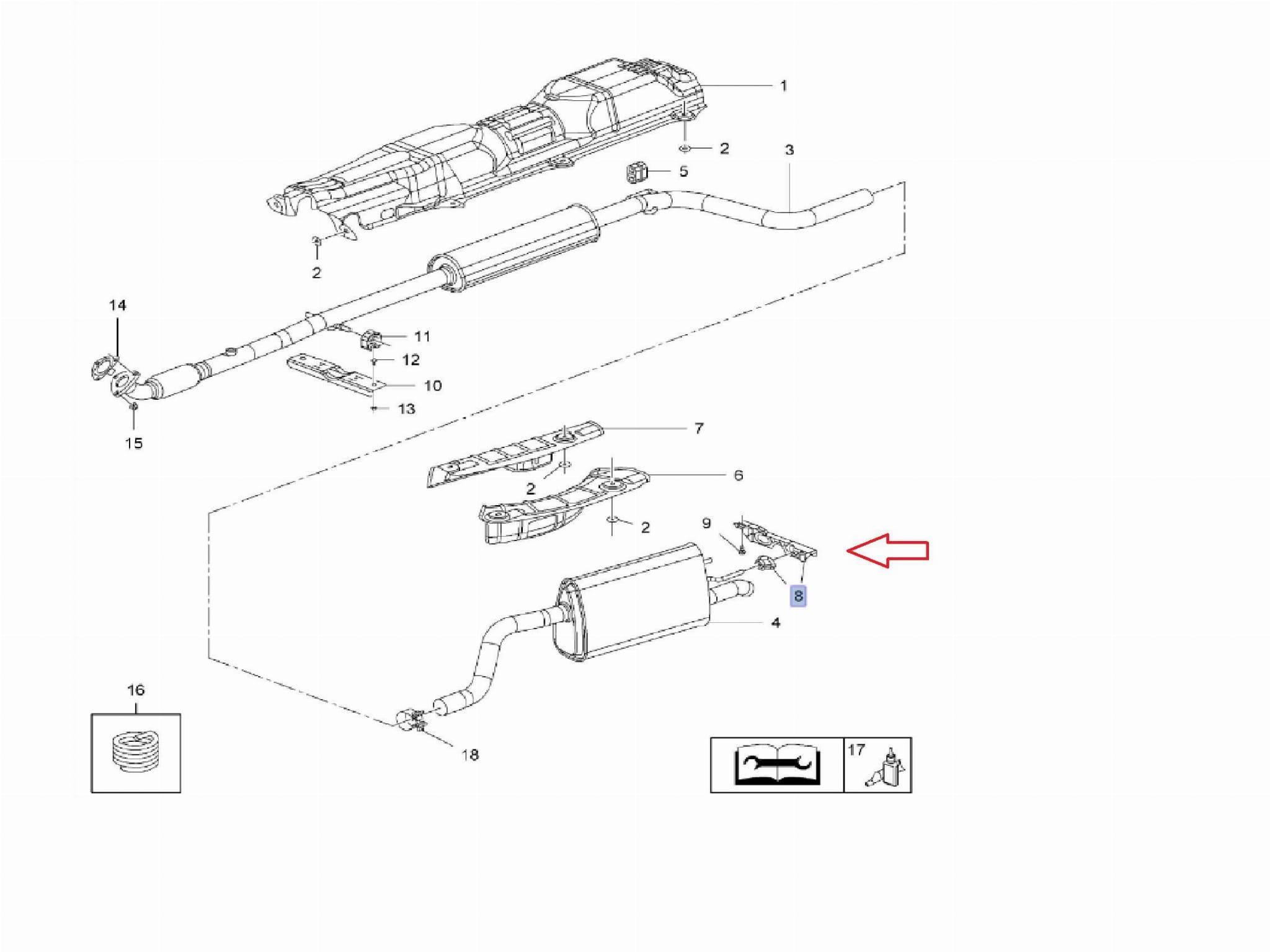 1
2
3
5
2
14
11
12
10
13
15
7
6
2
2
9
8
4
16
18
17