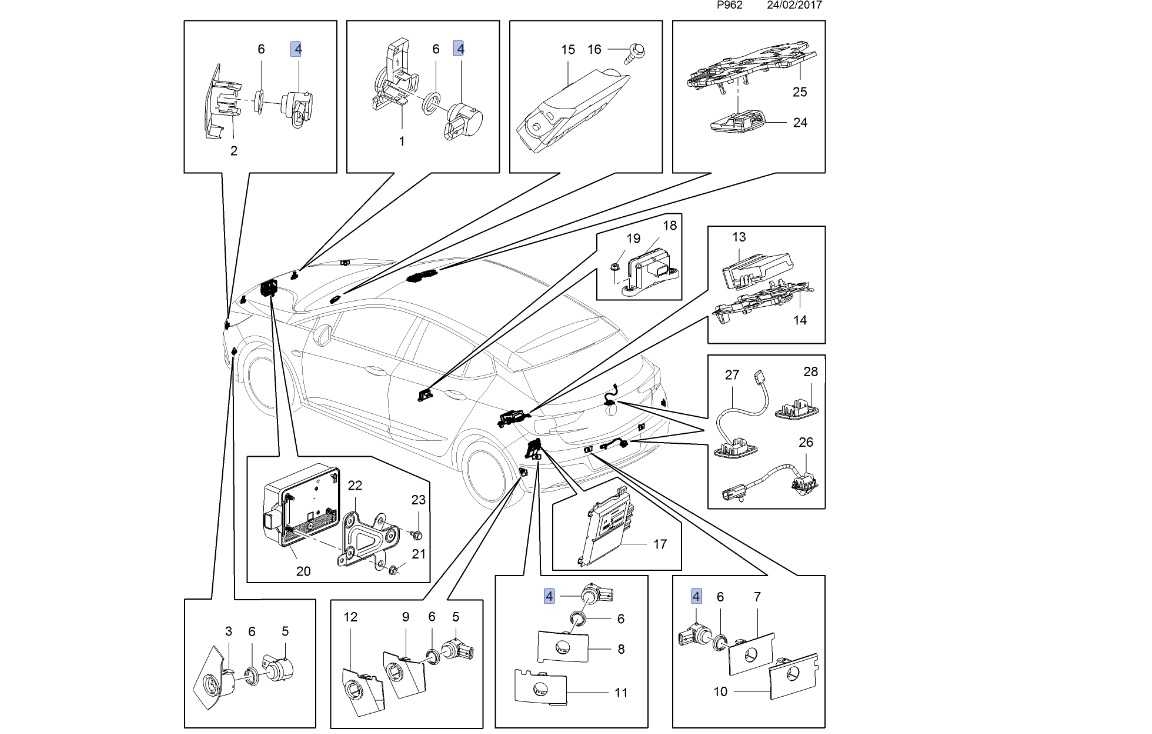 P962 24/02/2017

6 4
2

6 4
1

15 16

25
24

19 18

13
14

27 28
26

22
23
21
20

17

3 6 5

12 9 6 5

4
6
8
11

4 6 7
10