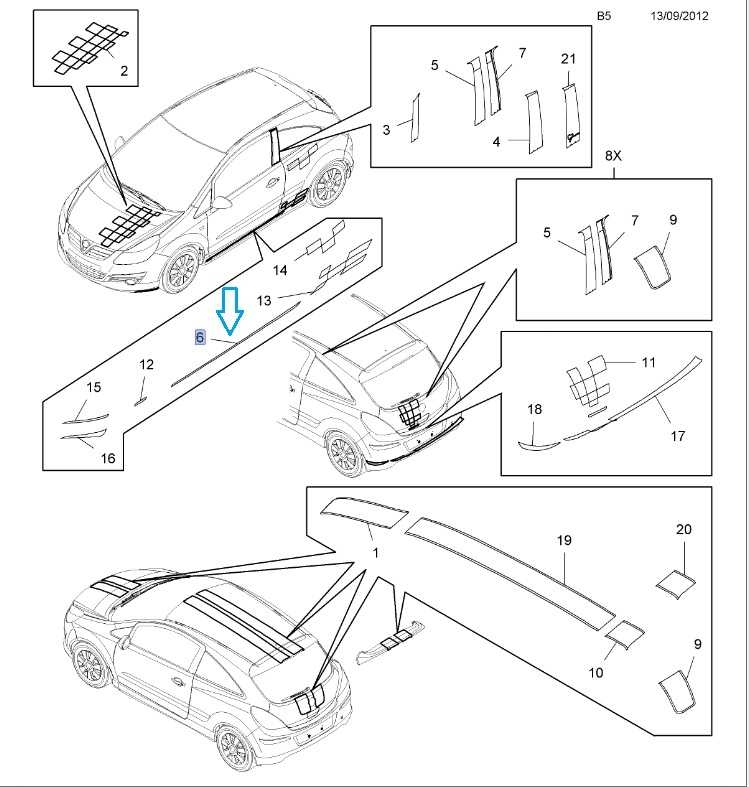 B5 13/09/2012

2

5
7
21
3
4

8X

5
7
9

14
13
6
12
15
16

11
18
17

1
19
20
10
9