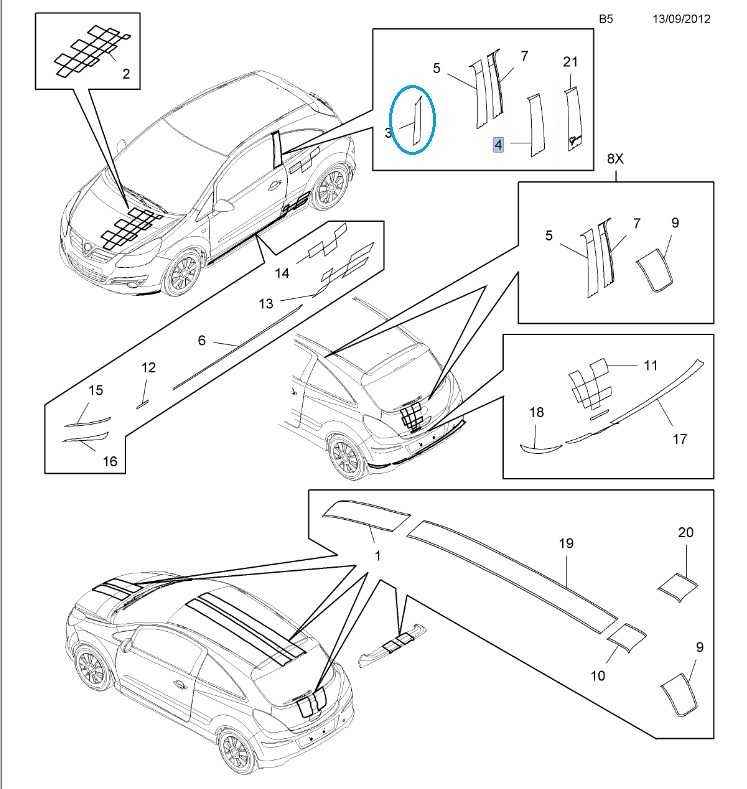 B5 13/09/2012

2

5
7
21
3
4

8X
5
7
9

14
13
6
12
15
16

11
18
17

1
19
20
10
9