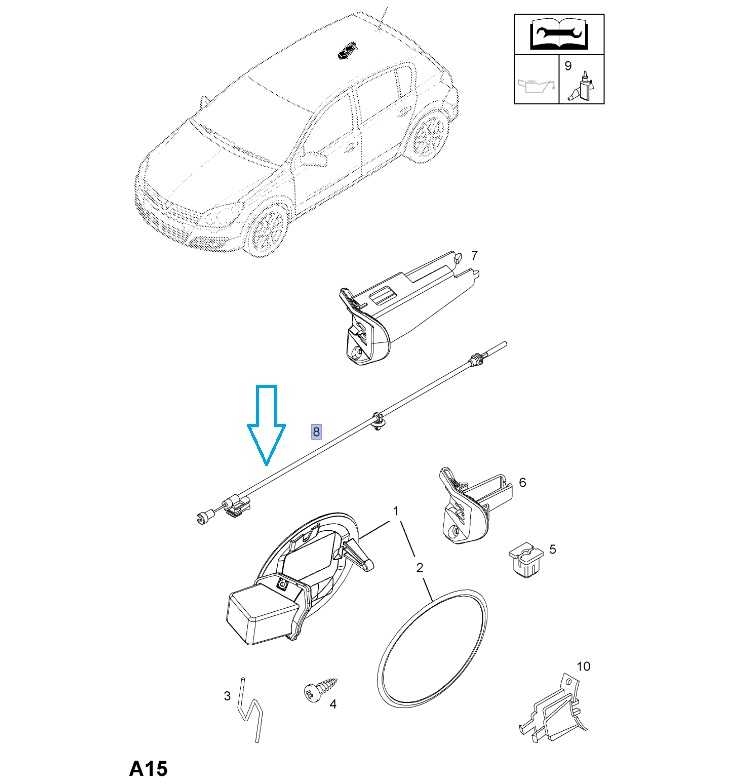 9

7

8

6

1

5

2

10

3

4

A15