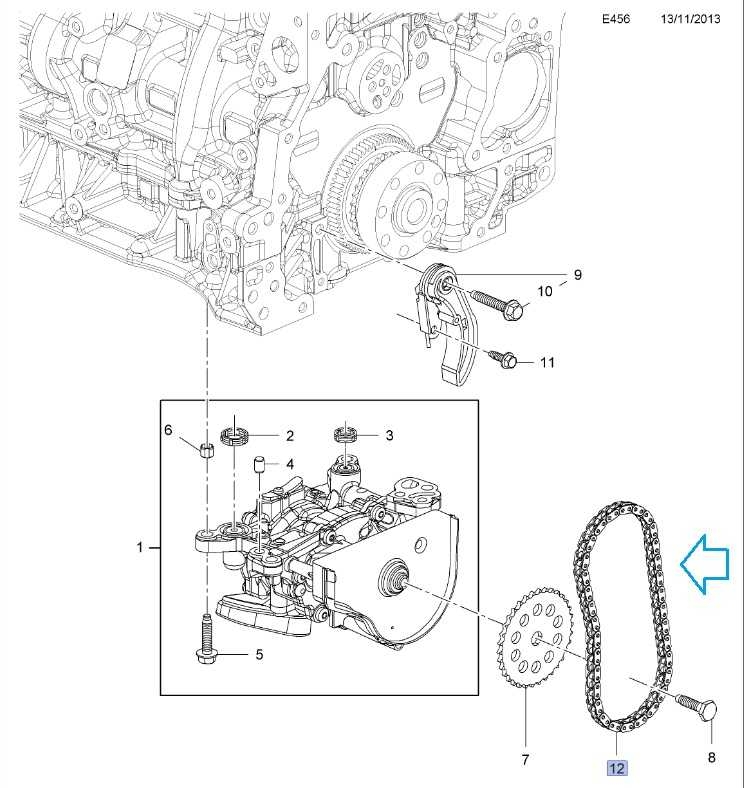 E456 13/11/2013

9
10
11
6
2
3
4
1
5
7
12
8