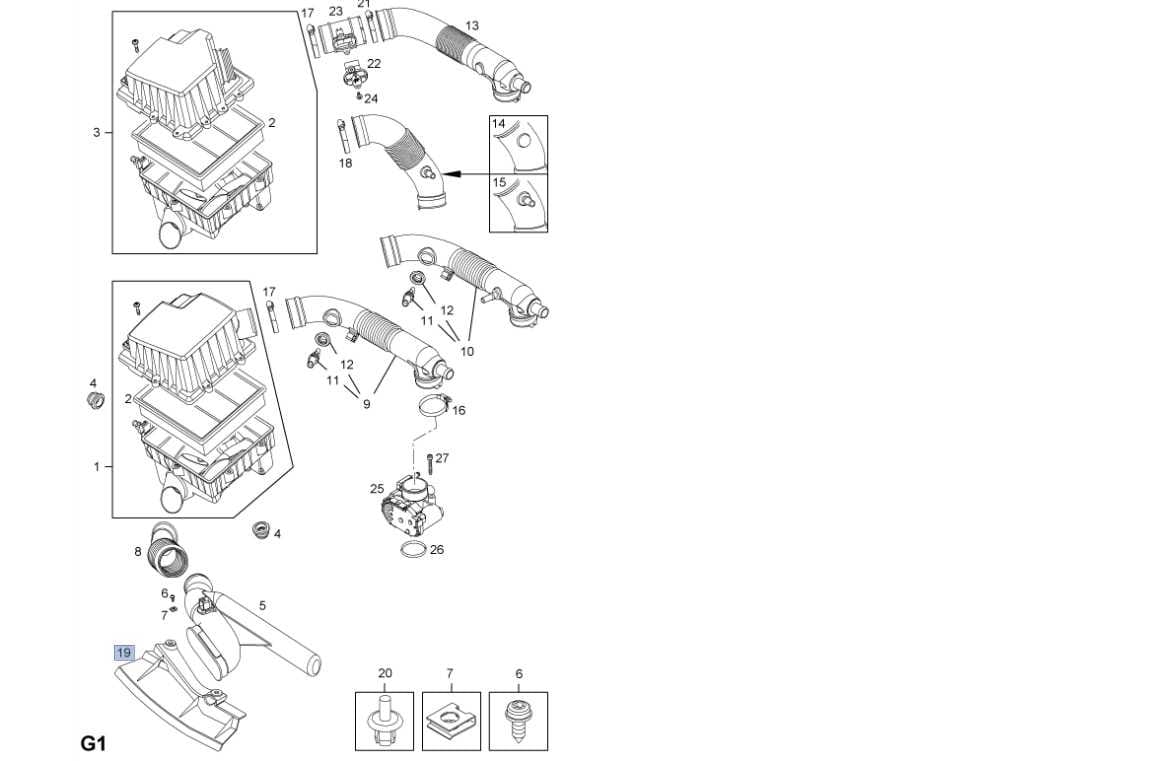 17
23
21
13
22
24
3
2
18
14
15
17
12
11
10
4
2
12
11
9
16
1
27
25
4
26
8
6
7
5
19
20
7
6
G1