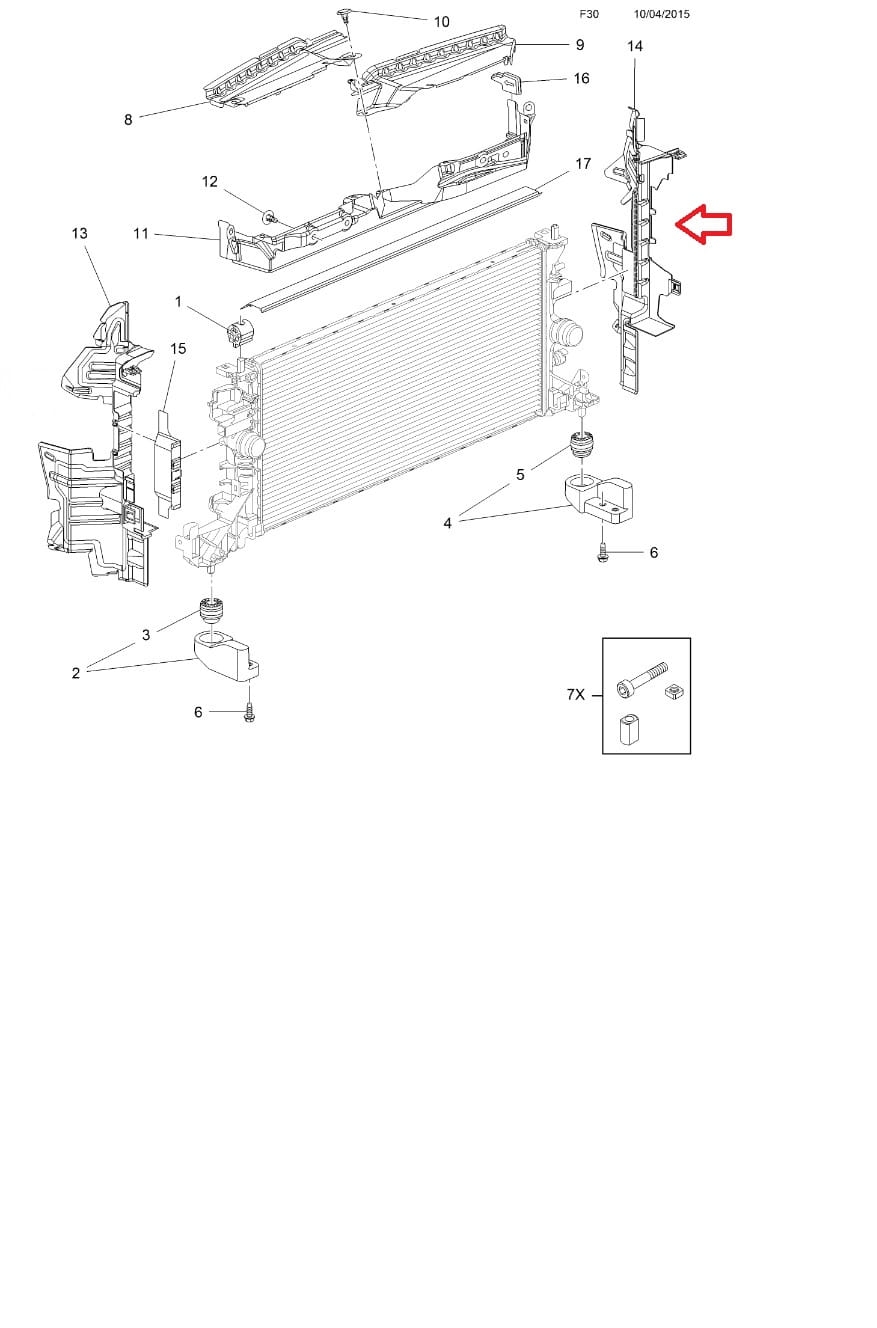 F30 10/04/2015

10
9
14
16
8
17
12
13
11
1
15
5
4
6
3
2
6
7X