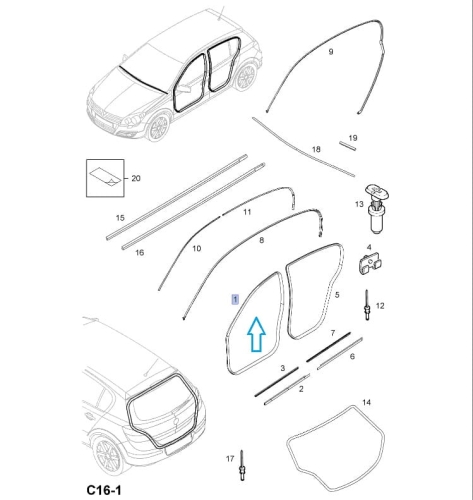 9
19
18
20
13
15
11
16
10
8
4
1
5
12
7
6
3
2
14
17
C16-1