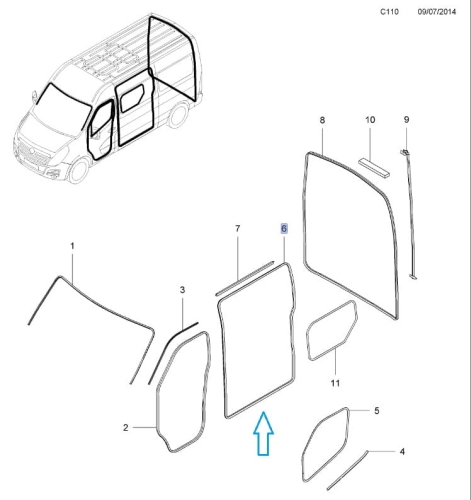 C110 09/07/2014

8
10
9
7
6
1
3
11
2
5
4