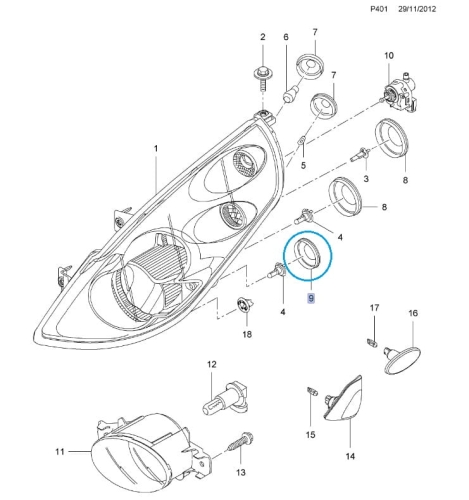 P401 29/11/2012

2
6
7
7
10
1
5
3
8
8
4
9
4
18
17
16
12
15
14
11
13