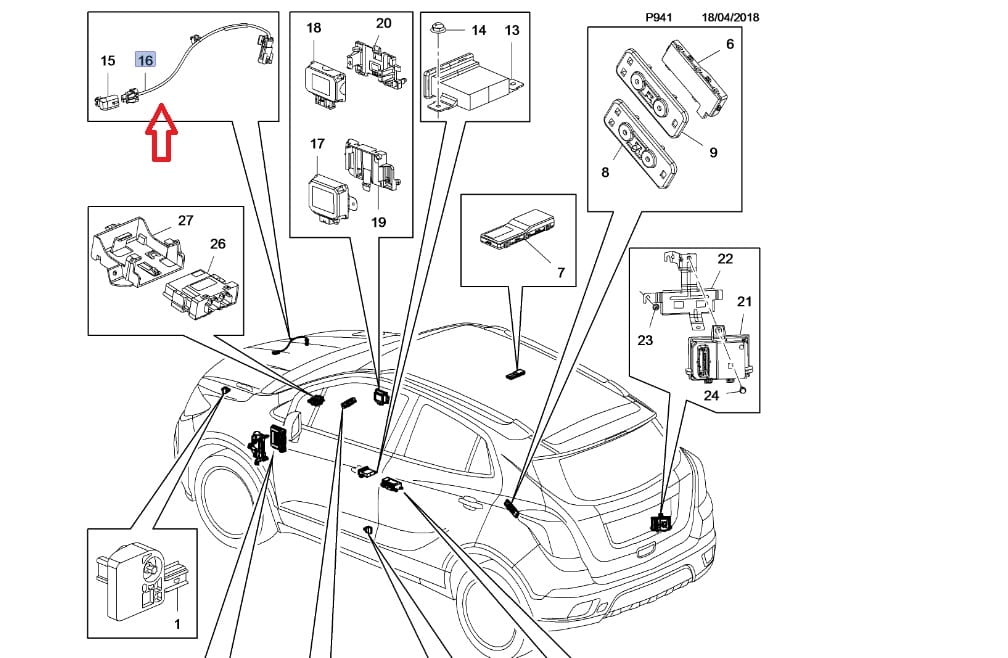 P941 18/04/2018

15
16

18
20

17
19

14
13

6
9
8

27
26

7

22
21
23
24

1