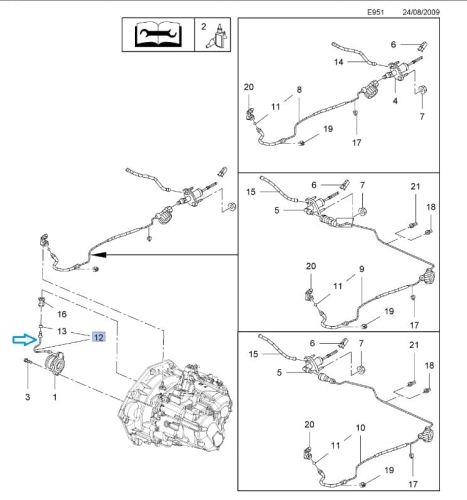 E951 24/08/2009

2

6
14
20
8
11
4
7
19
17

15
6
7
21
5
18
20
9
11
19
17

16
13
12
3
1

15
6
7
21
5
18
20
10
11
19
17