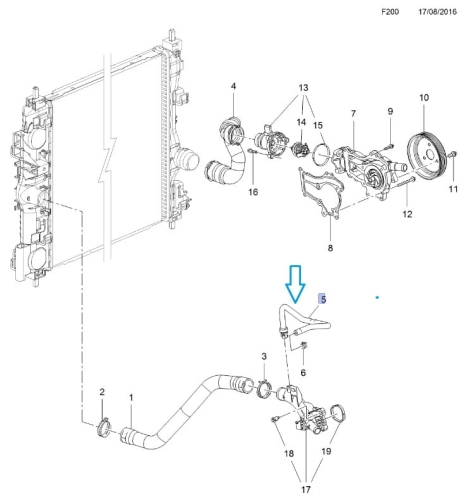 F200 17/08/2016

4
13
14
15
7
9
10
16
11
12
8
5
3
6
2
1
18
19
17