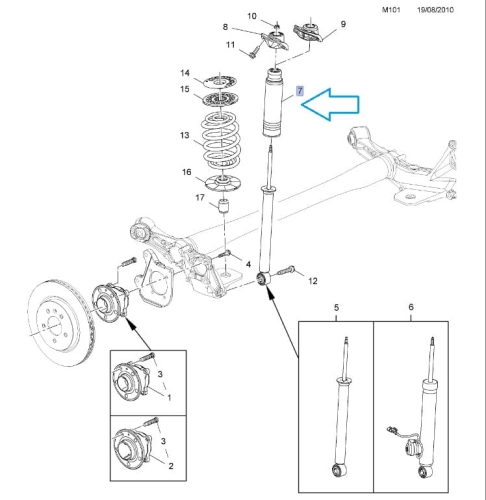 M101 19/08/2010

10
8
9
11
14
15
7
13
16
17
4
12
5
6
3
1
3
2