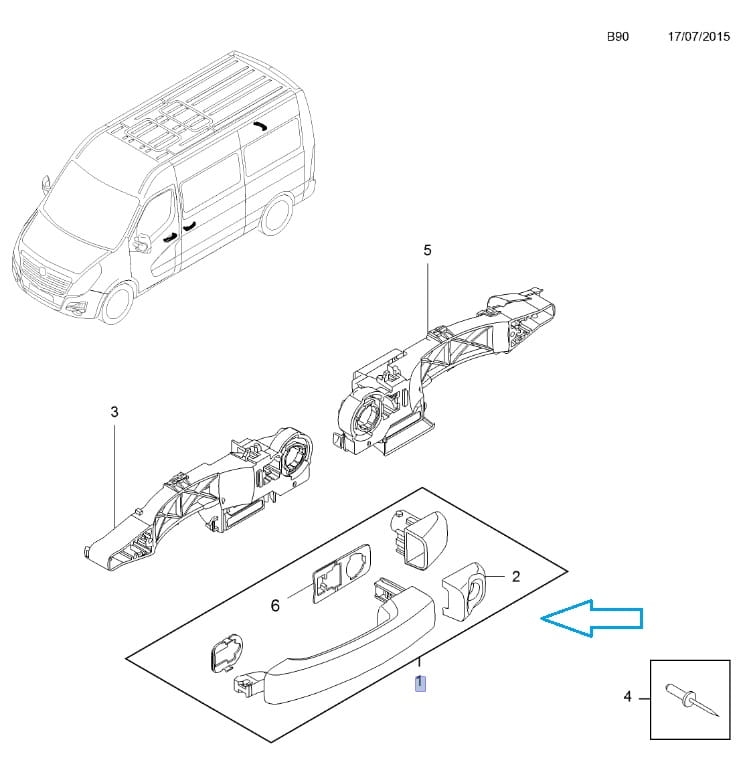 B90 17/07/2015

5

3

2

6

1

4