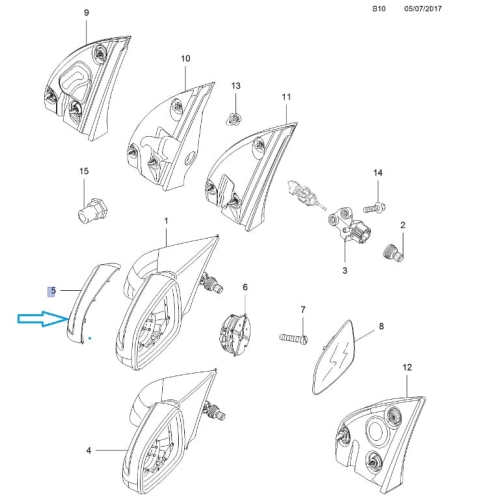 B10 05/07/2017

9

10

13

11

15

14

1

2

3

5

6

7

8

12

4