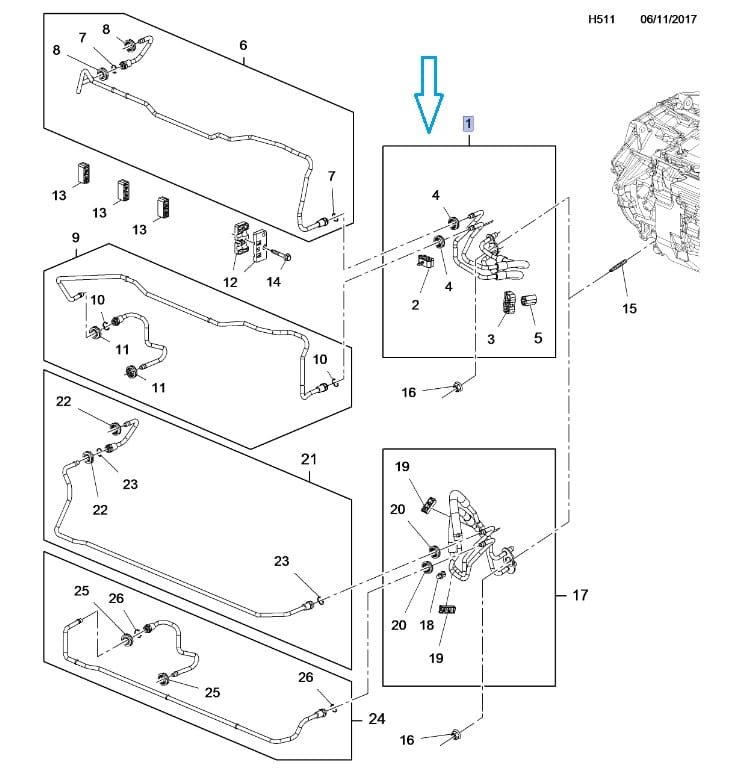 H511 06/11/2017

8
7
8
6
7
13
13
13
12
14
9
10
11
11
10
1
4
4
2
3
5
15
16
22
23
22
21
23
25
26
25
26
24
19
20
20
18
19
17
16