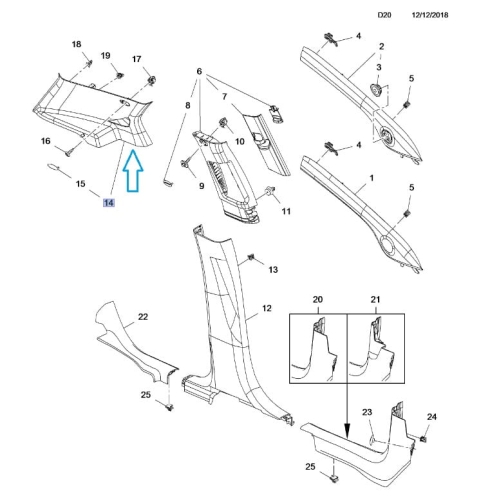 D20 12/12/2018

18
19
17
16
15
14
6
7
8
10
9
11
4
2
3
5
4
1
5
13
12
22
25
20
21
23
24
25