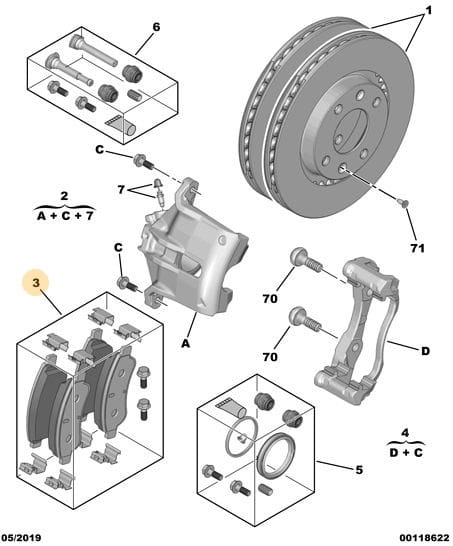 6

1

C

7

2
A + C + 7

C

71

3

70

A

70

D

4
D + C

5

05/2019

00118622