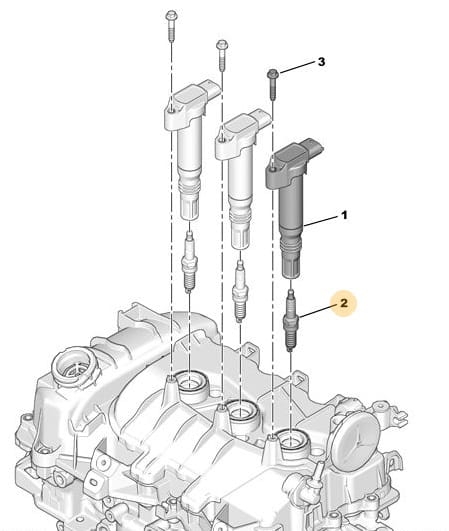 3
1
2