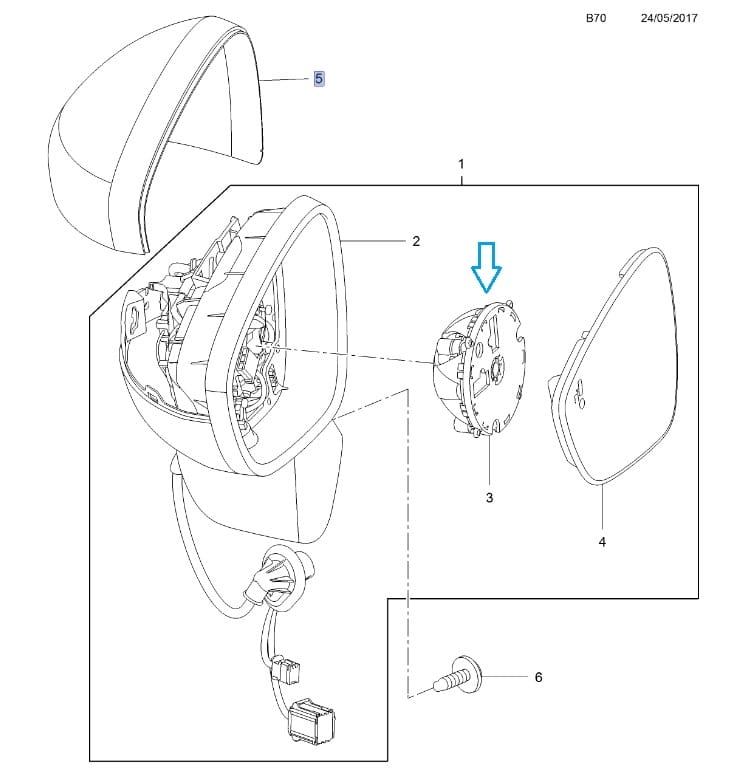 B70 24/05/2017

5

1

2

3

4

6