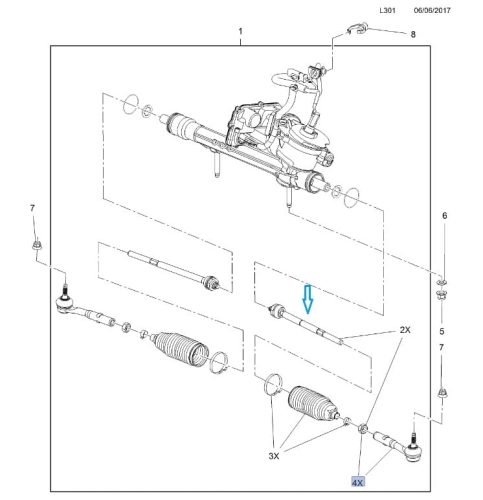 L301 06/06/2017

1

8

7

6

5

7

2X

3X

4X