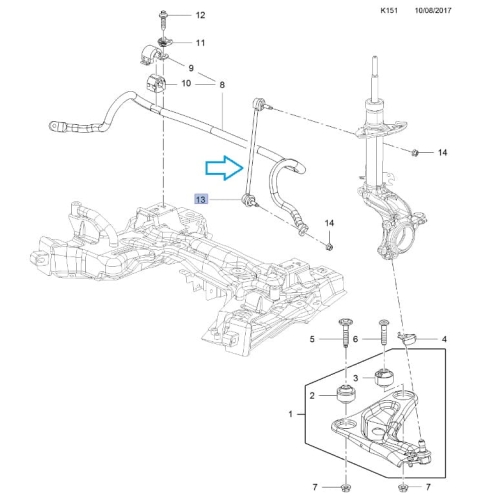 K151 10/08/2017

12
11
9
10
8
14
13
14
5
6
4
3
2
1
7
7