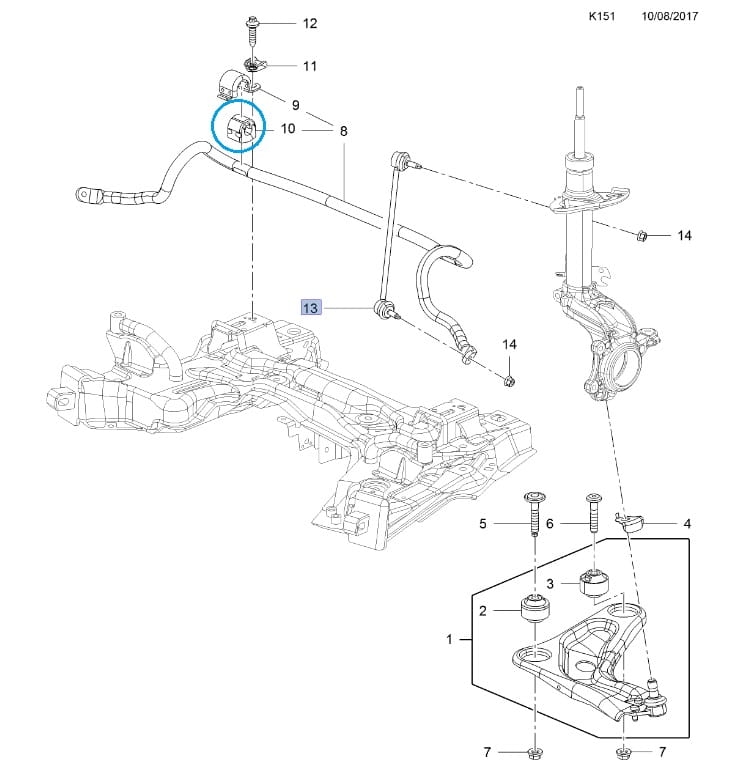 K151 10/08/2017

12
11
9
10
8
14
13
14
5
6
4
3
2
1
7
7