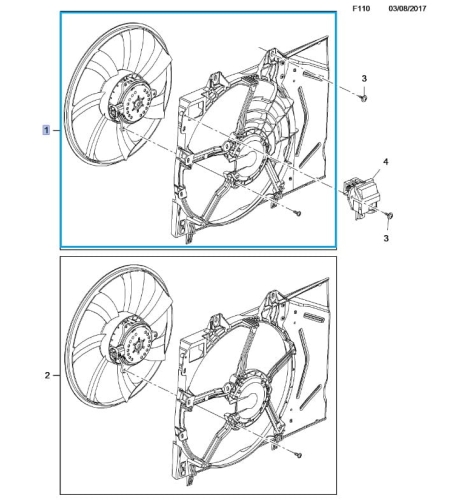 F110 03/08/2017

3

1

4

3

2