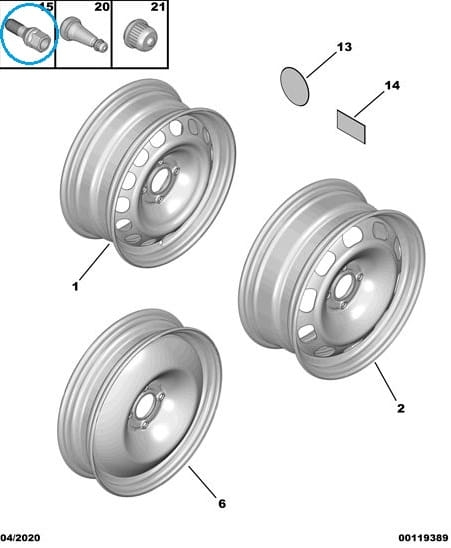 15
20
21
13
14
1
2
6
04/2020
00119389