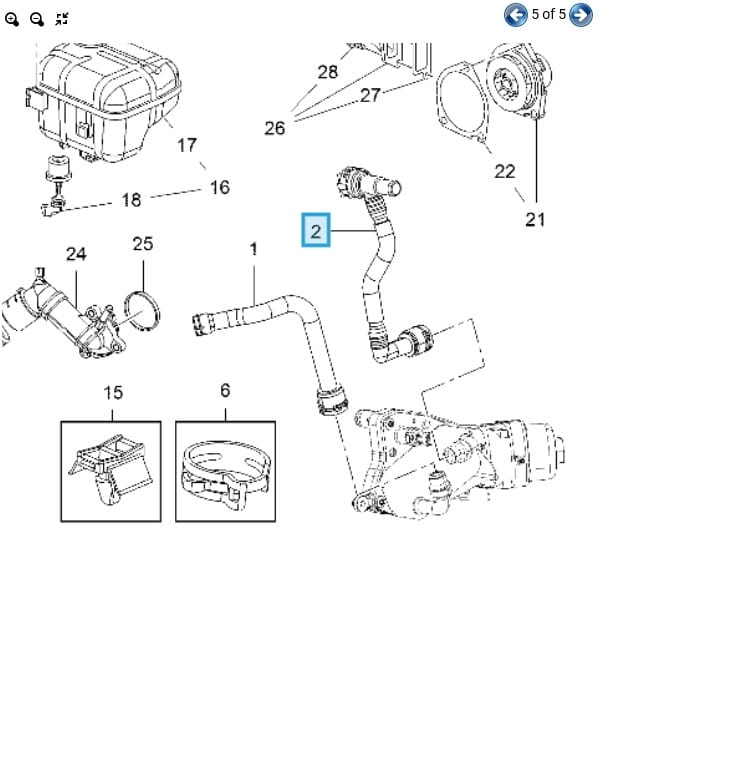 5 of 5

28
27
26
17
16
18
22
21
2
24
25
1
15
6