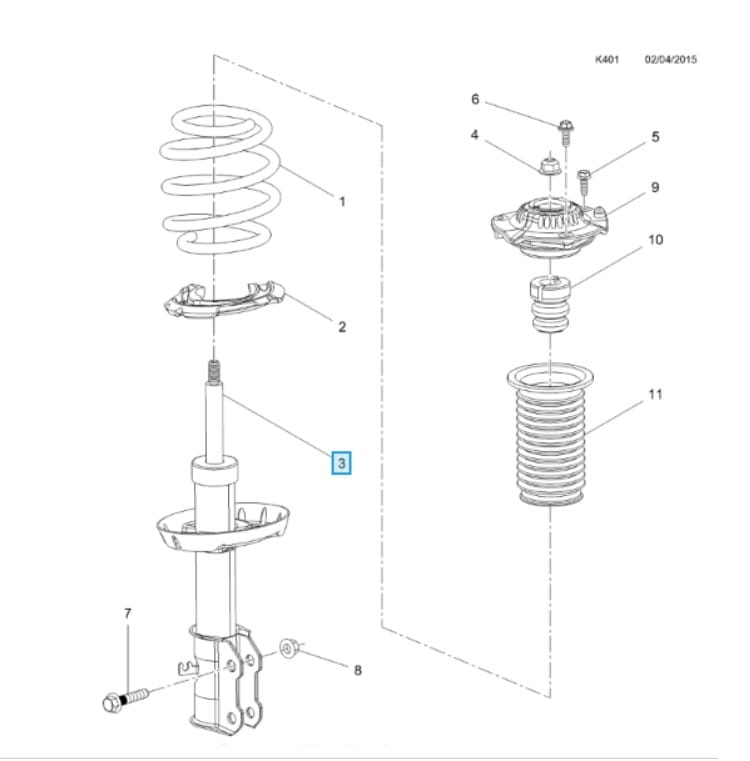 K401 02/04/2015

6
4
5
9
10
1
2
11
3
7
8