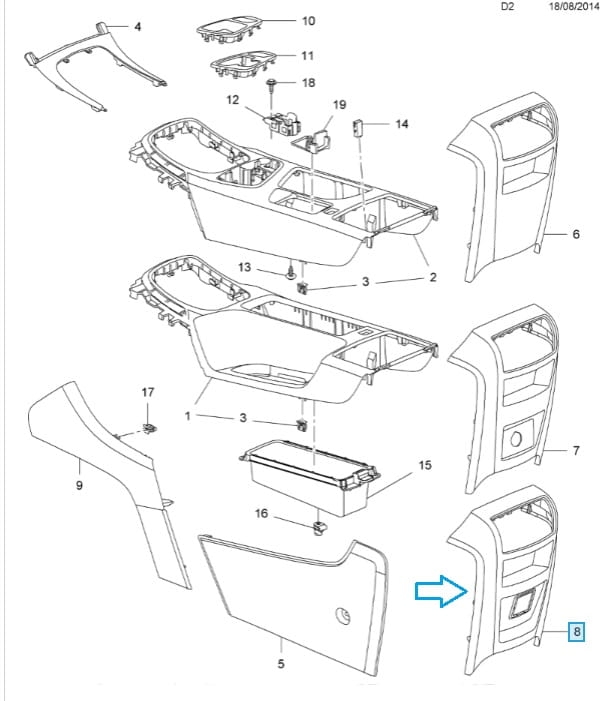 D2 18/08/2014

4
10
11
18
12
19
14
6
13
3
2
17
1
3
7
9
15
16
8
5