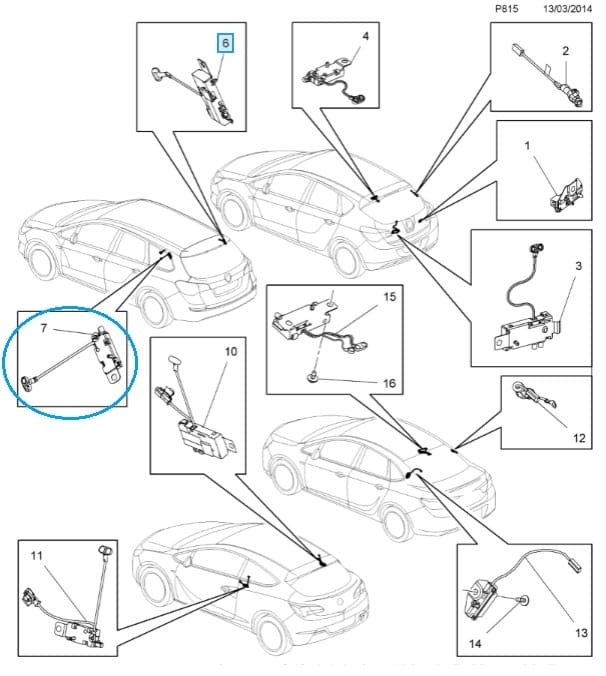 P815 13/03/2014

6

4

2

1

3

7

15

16

10

12

11

13

14