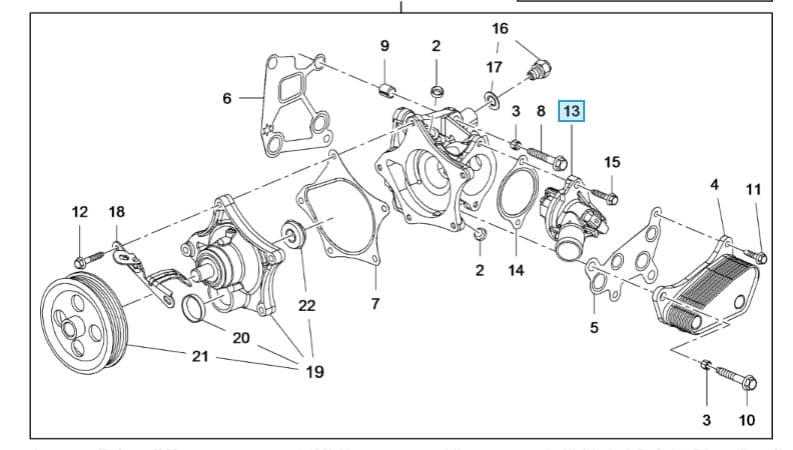 16
9
2
17
6
3
8
13
15
4
11
12
18
2
14
22
7
5
20
21
19
3
10