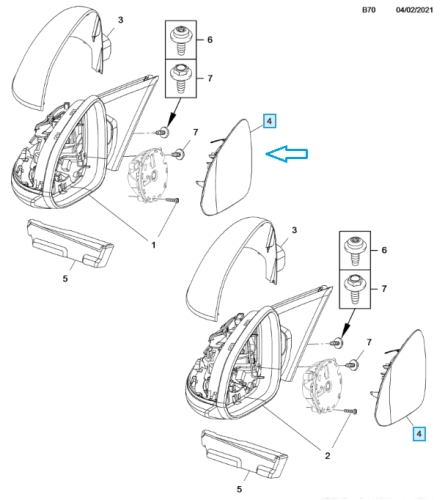 B70 04/02/2021

3

6

7

4

7

1

5

3

6

7

7

4

2

5