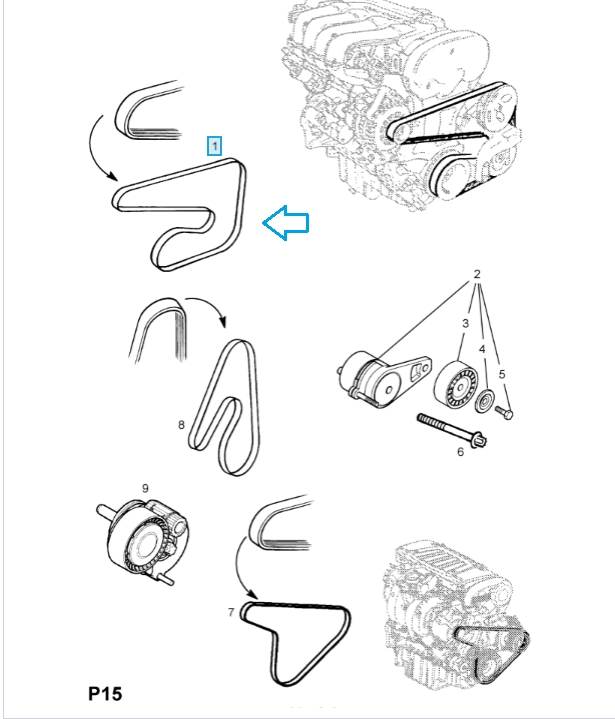 1

2

3

4

5

6

8

9

7

P15