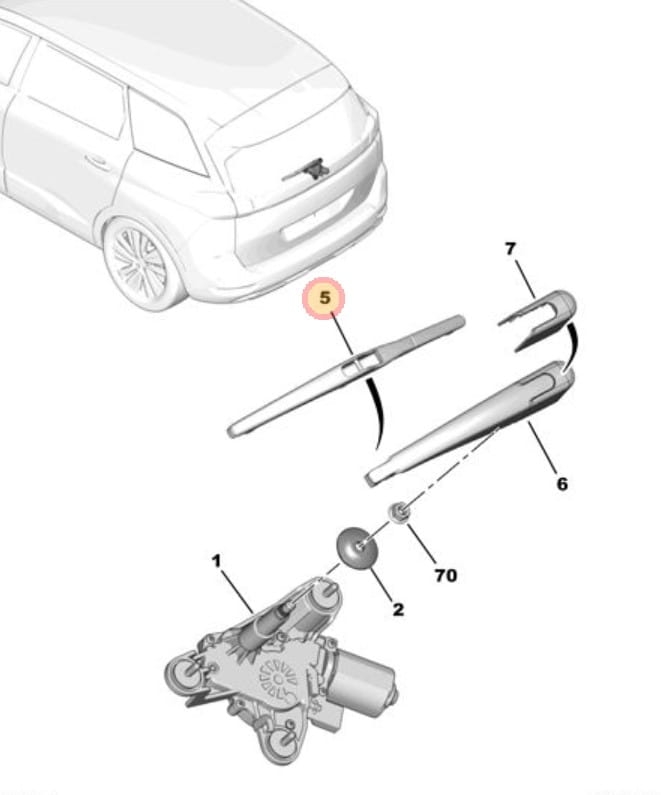 7
5
6
70
1
2