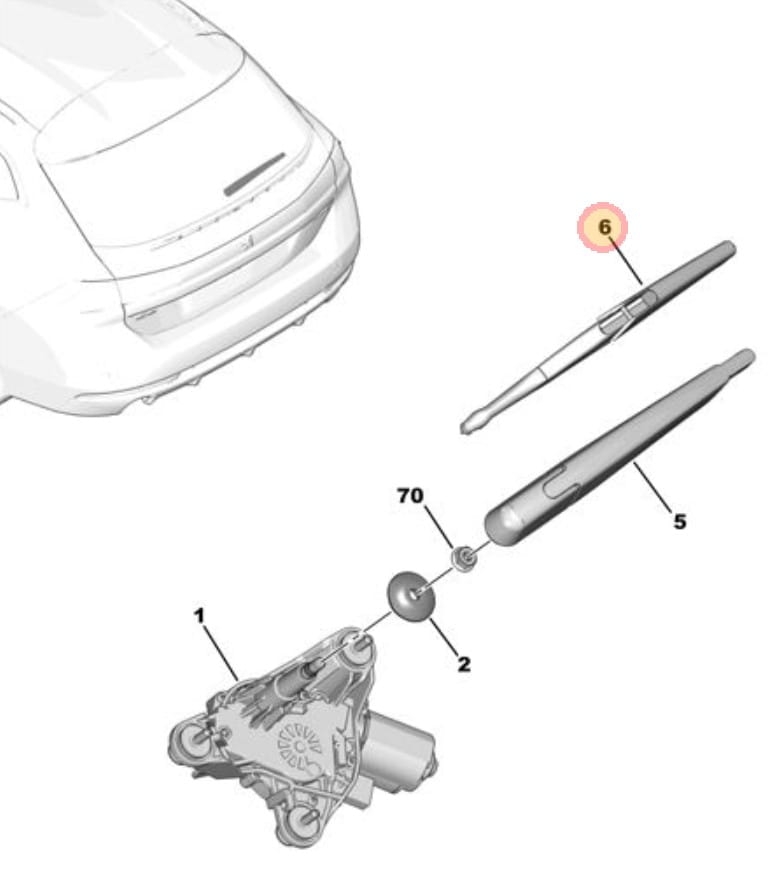 6

70

5

1

2