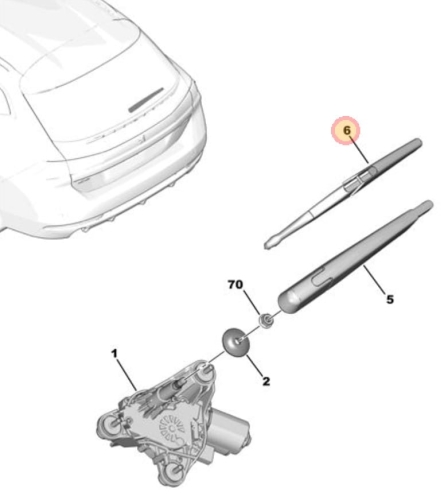 6
70
5
1
2