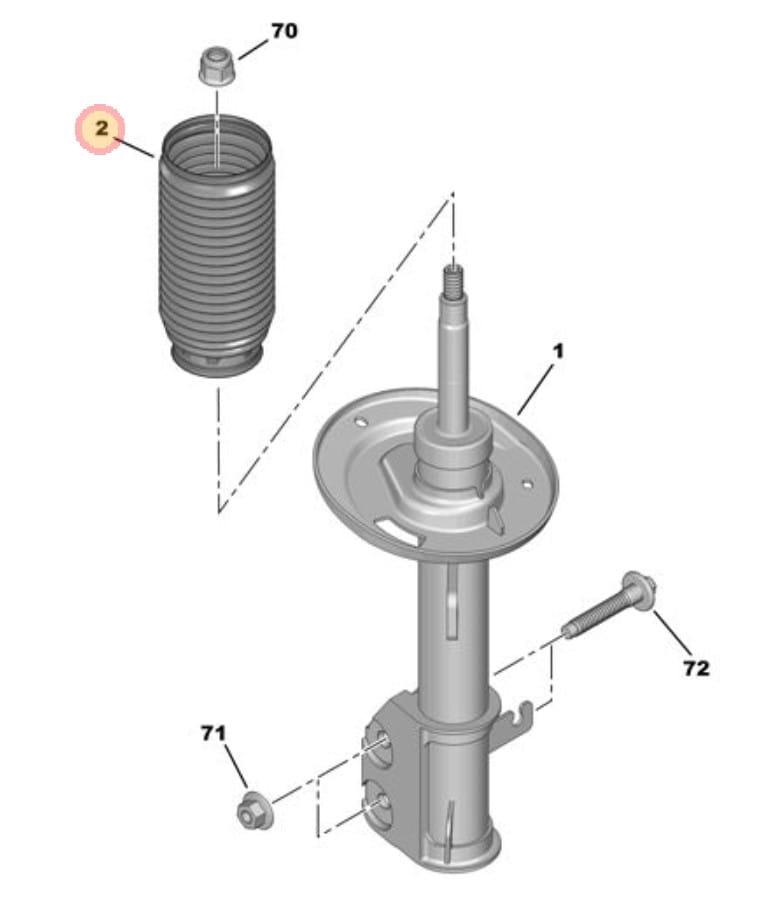 70

2

1

72

71