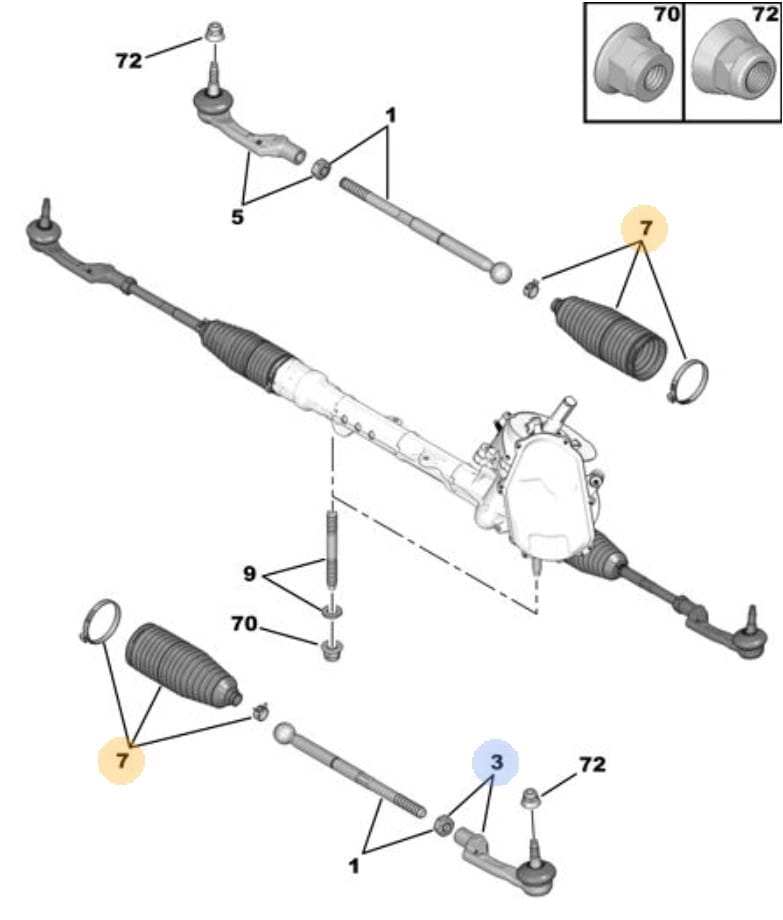 70
72
72
1
5
7
9
70
7
3
72
1