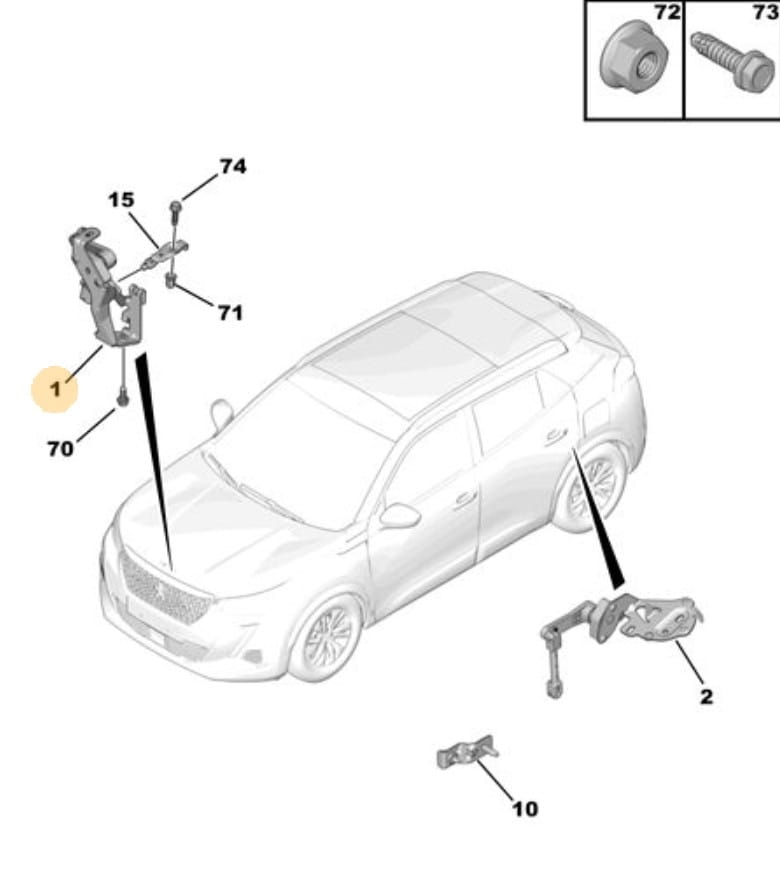 72
73
74
15
71
1
70
2
10